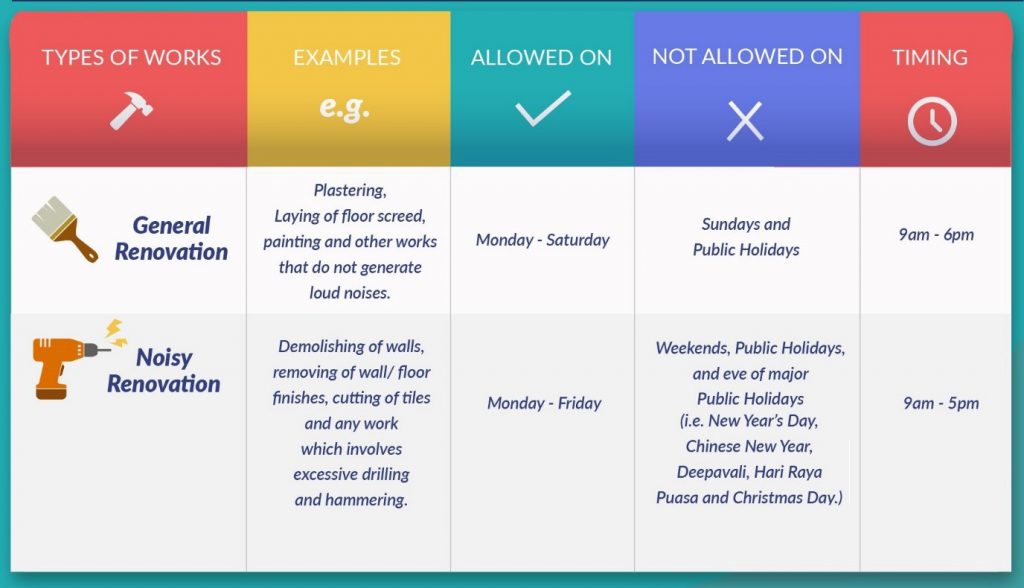 | TYPES OF WORKS | EXAMPLES e.g. | ALLOWED ON | NOT ALLOWED ON | TIMING |
|---|---|---|---|---|
| General Renovation | Plastering, Laying of floor screed, painting and other works that do not generate loud noises. | Monday - Saturday | Sundays and Public Holidays | 9am - 6pm |
| Noisy Renovation | Demolishing of walls, removing of wall/ floor finishes, cutting of tiles and any work which involves excessive drilling and hammering. | Monday - Friday | Weekends, Public Holidays, and eve of major Public Holidays (i.e. New Year's Day, Chinese New Year, Deepavali, Hari Raya Puasa and Christmas Day.) | 9am - 5pm |